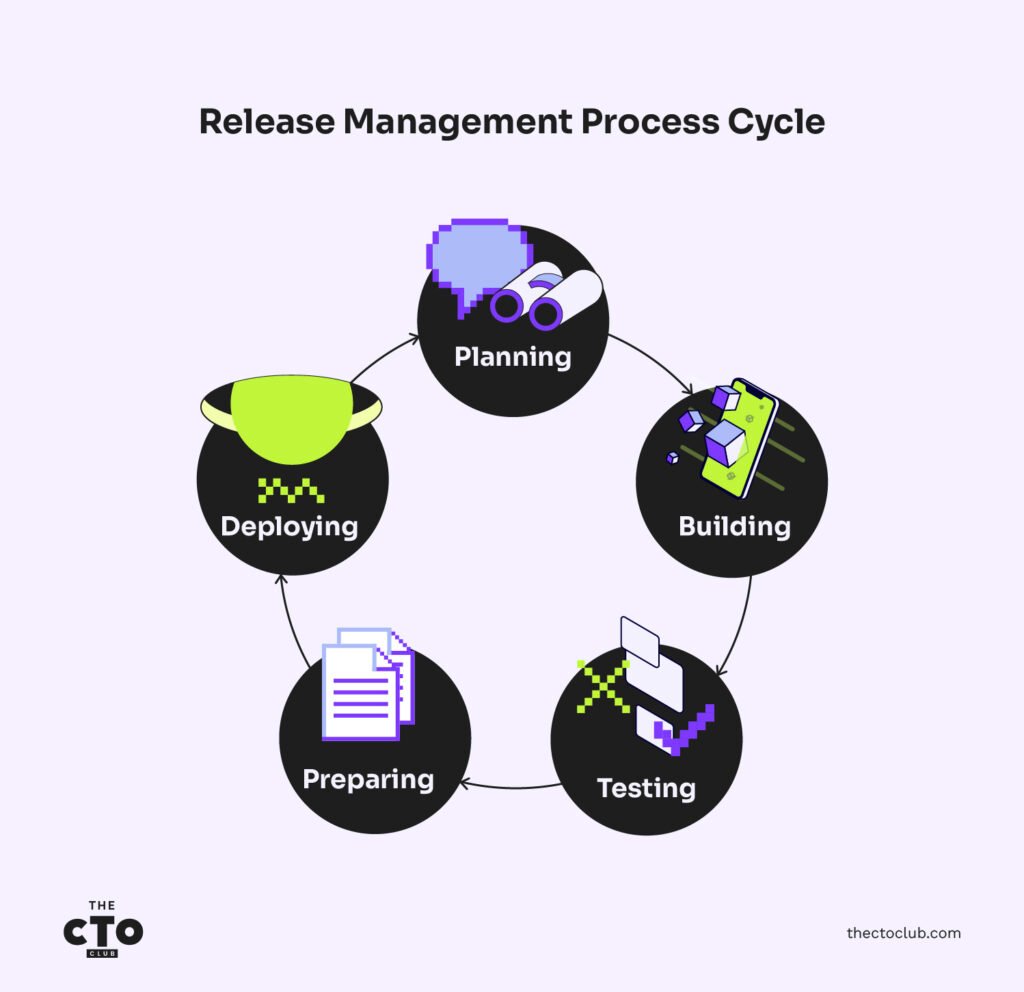 Release Management Process Cycle

Planning

Building

Testing

Preparing

Deploying

THE
CTO
CLUB

thectoclub.com