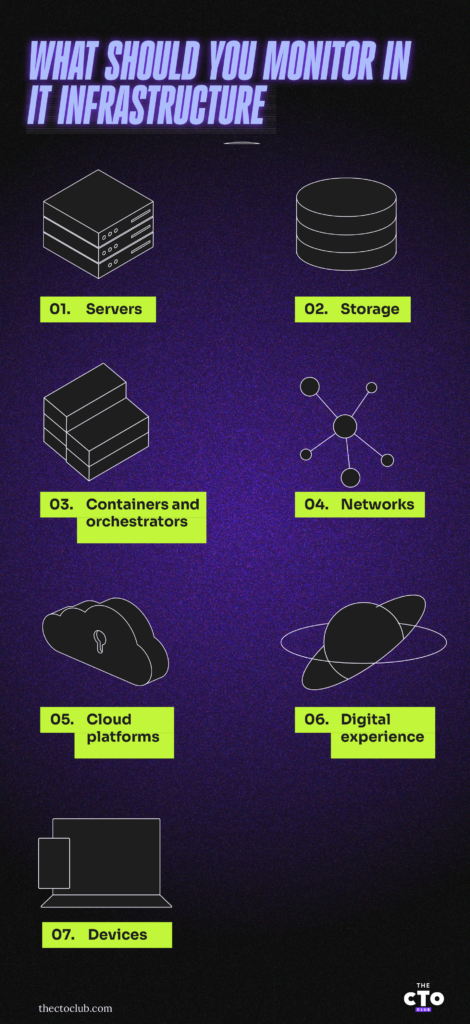 WHAT SHOULD YOU MONITOR IN IT INFRASTRUCTURE

01. Servers

02. Storage

03. Containers and orchestrators

04. Networks

05. Cloud platforms

06. Digital experience

07. Devices

thectoclub.com

THE CTO CLUB