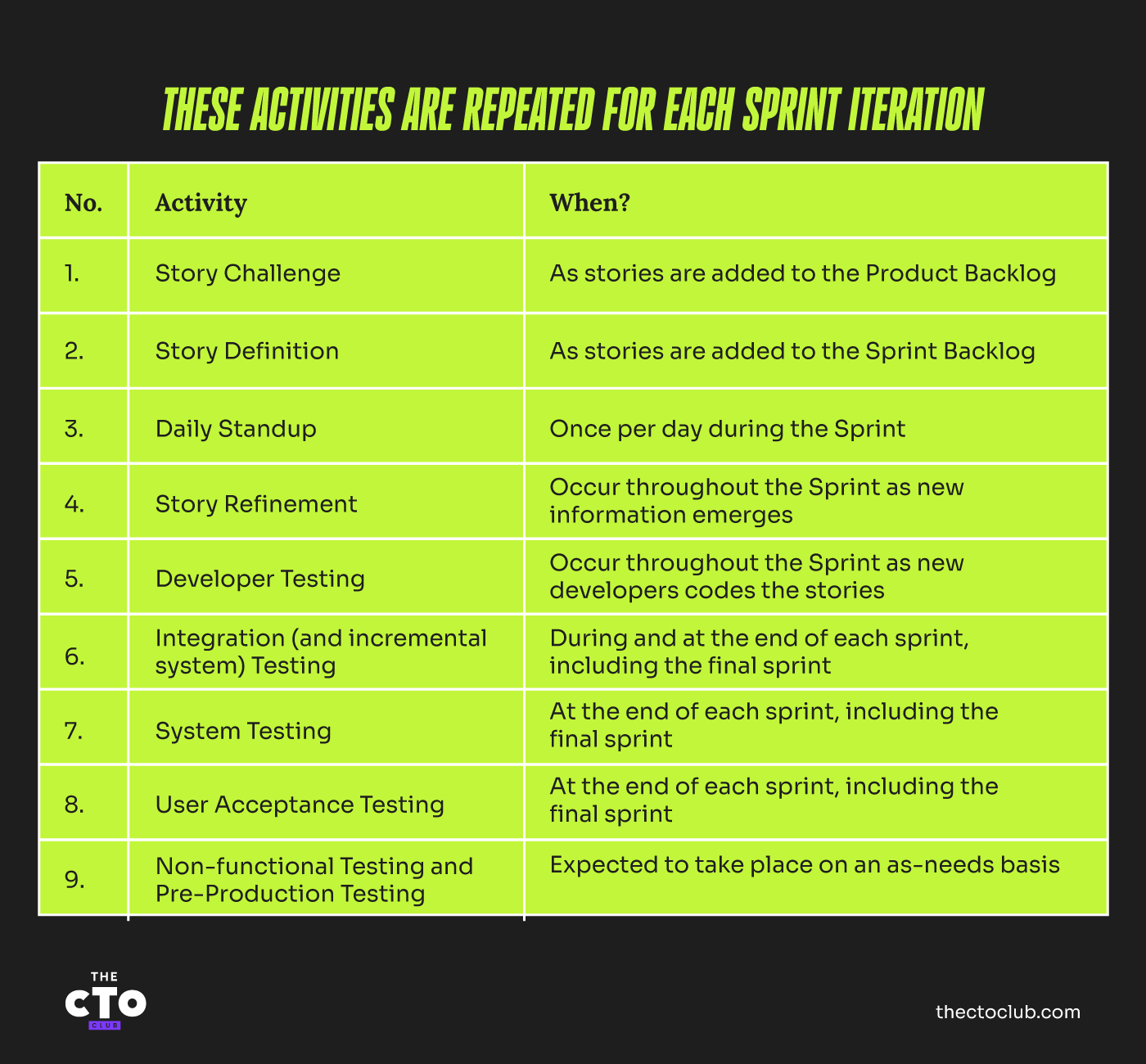 THESE ACTIVITIES ARE REPEATED FOR EACH SPRINT ITERATION

| No. | Activity | When? |
|---|---|---|
| 1. | Story Challenge | As stories are added to the Product Backlog |
| 2. | Story Definition | As stories are added to the Sprint Backlog |
| 3. | Daily Standup | Once per day during the Sprint |
| 4. | Story Refinement | Occur throughout the Sprint as new information emerges |
| 5. | Developer Testing | Occur throughout the Sprint as new developers codes the stories |
| 6. | Integration (and incremental system) Testing | During and at the end of each sprint, including the final sprint |
| 7. | System Testing | At the end of each sprint, including the final sprint |
| 8. | User Acceptance Testing | At the end of each sprint, including the final sprint |
| 9. | Non-functional Testing and Pre-Production Testing | Expected to take place on an as-needs basis |

THE CTO CLUB

thectoclub.com